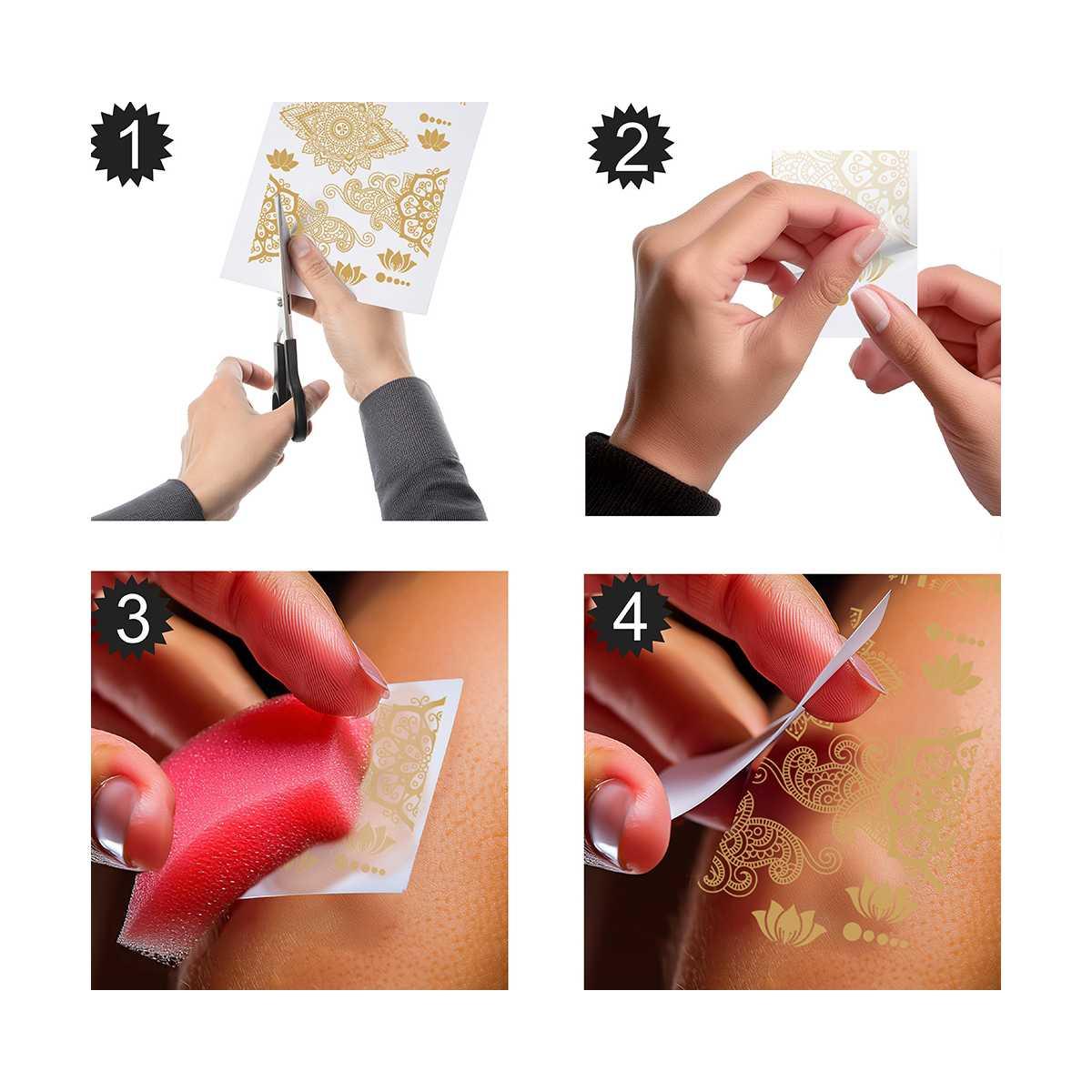 1

2

3

4