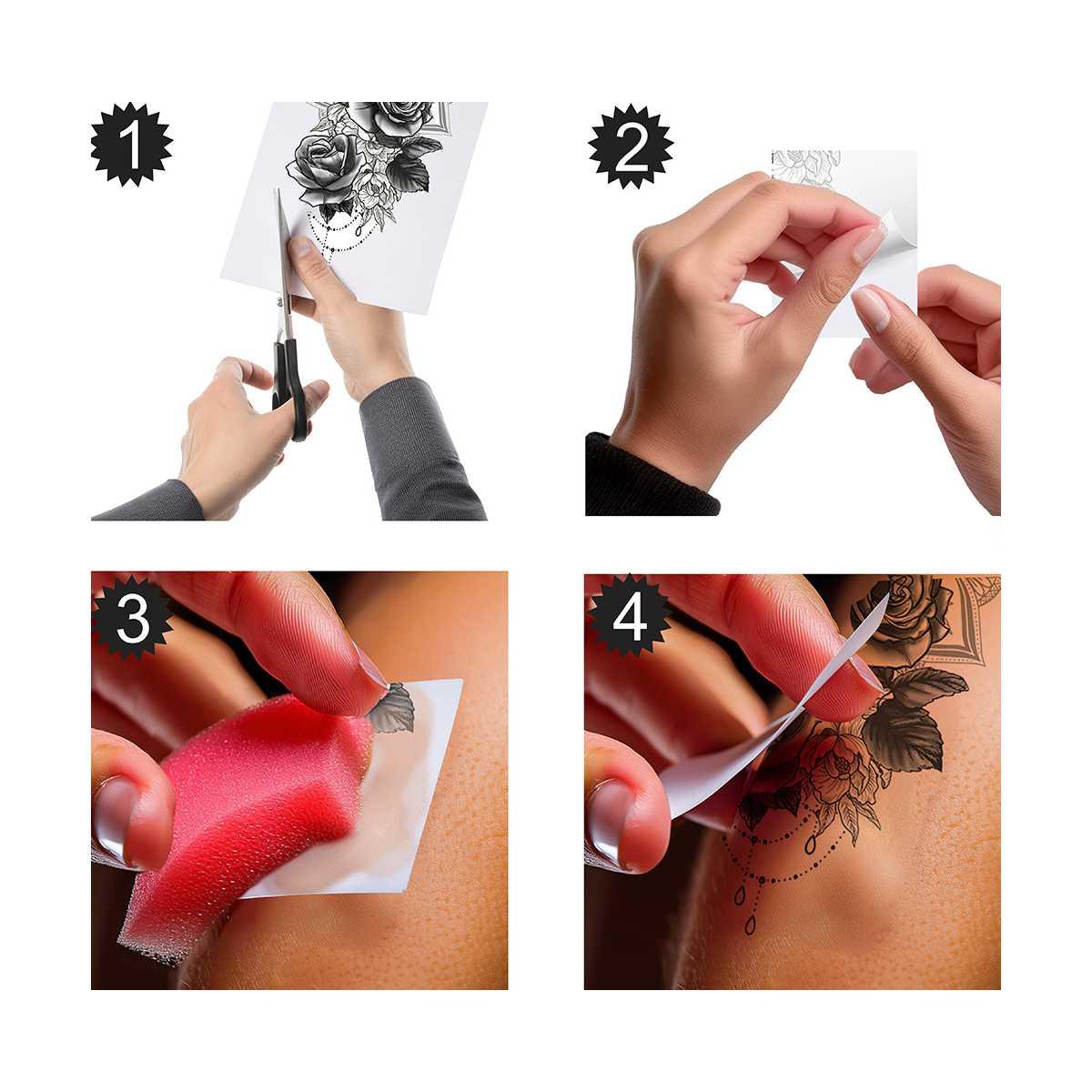 1

2

3

4